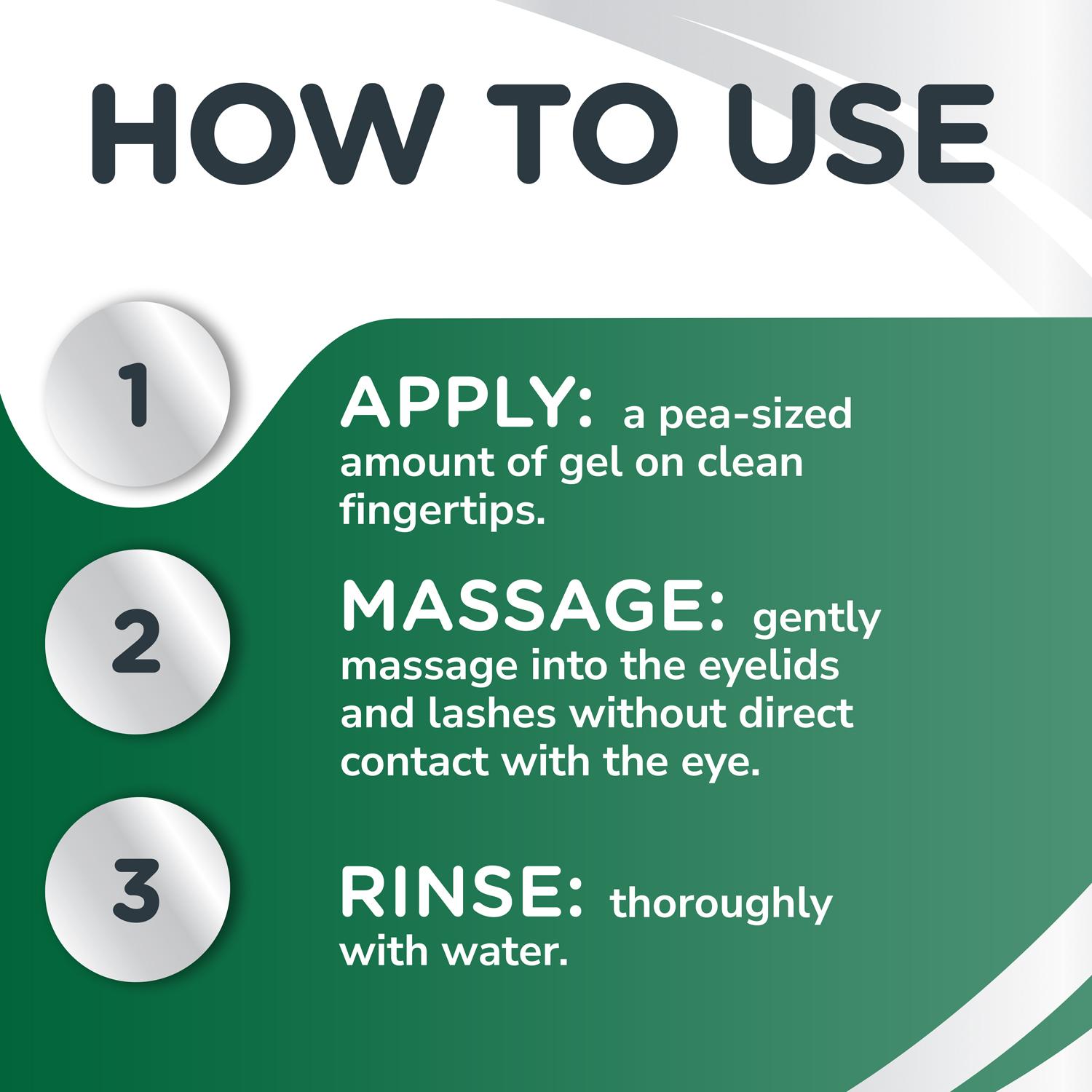 HOW TO USE

1

APPLY: a pea-sized amount of gel on clean fingertips.

2

MASSAGE: gently massage into the eyelids and lashes without direct contact with the eye.

3

RINSE: thoroughly with water.