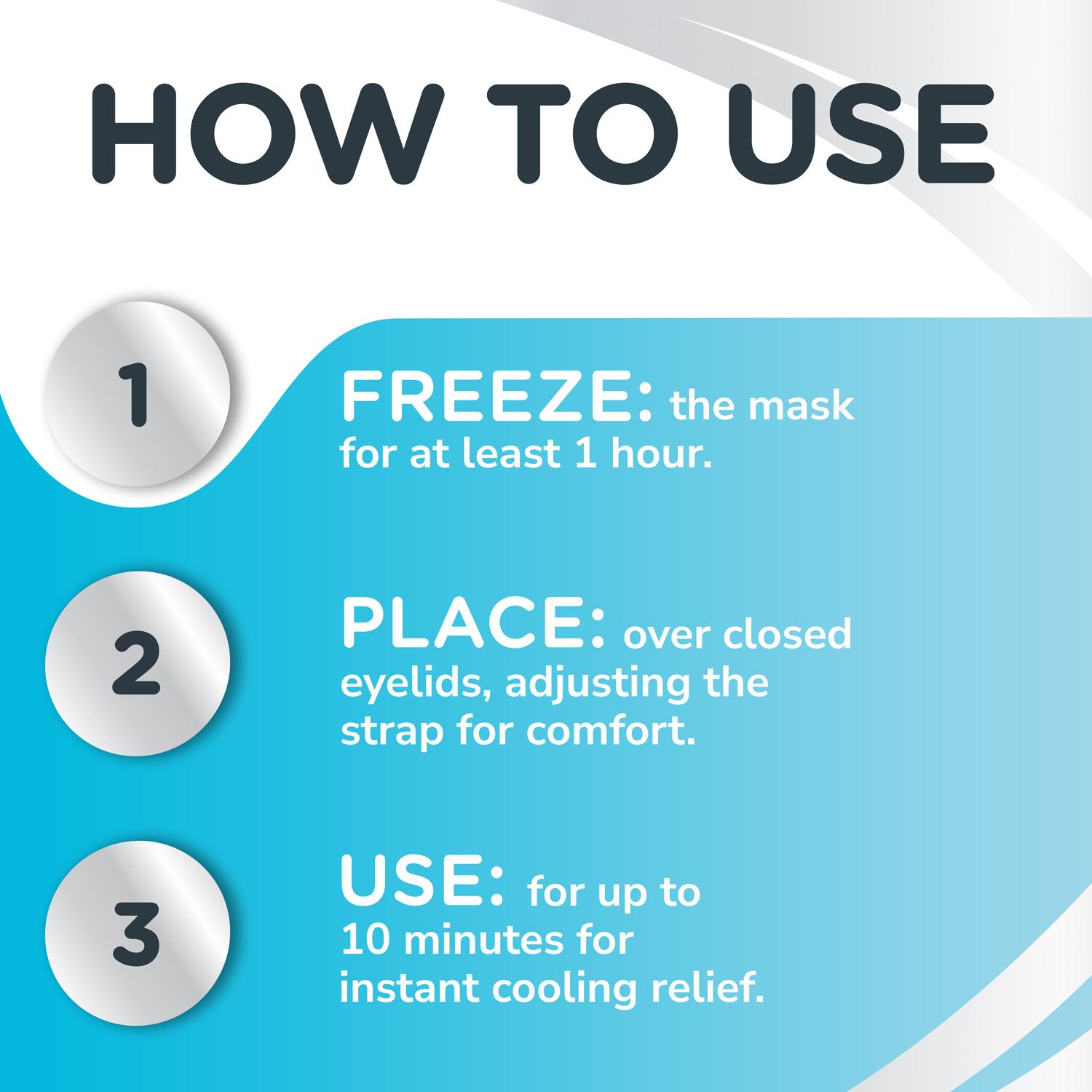 HOW TO USE

1

FREEZE: the mask for at least 1 hour.

2

PLACE: over closed eyelids, adjusting the strap for comfort.

3

USE: for up to 10 minutes for instant cooling relief.