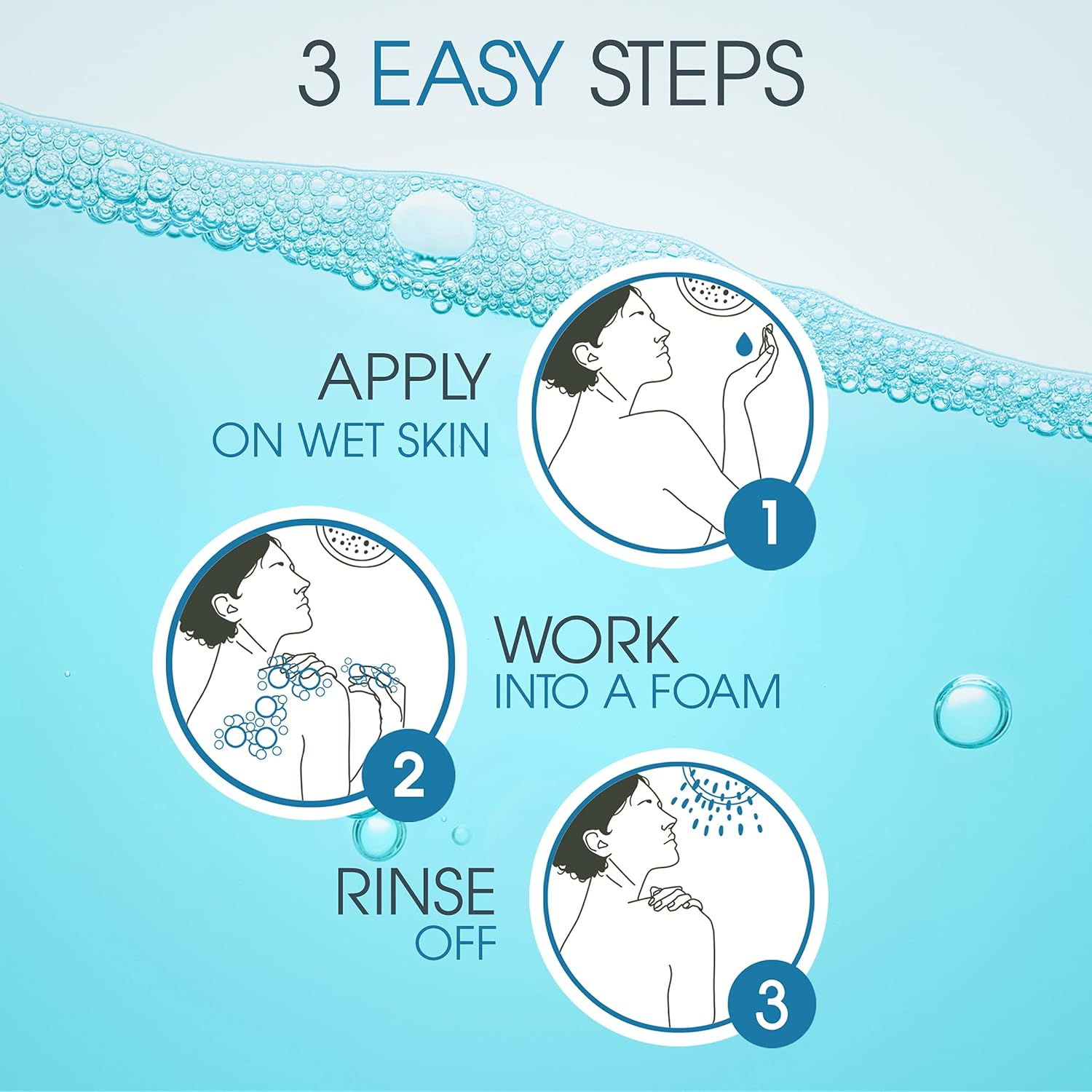 3 EASY STEPS

APPLY
ON WET SKIN

1

WORK
INTO A FOAM

2

RINSE
OFF

3