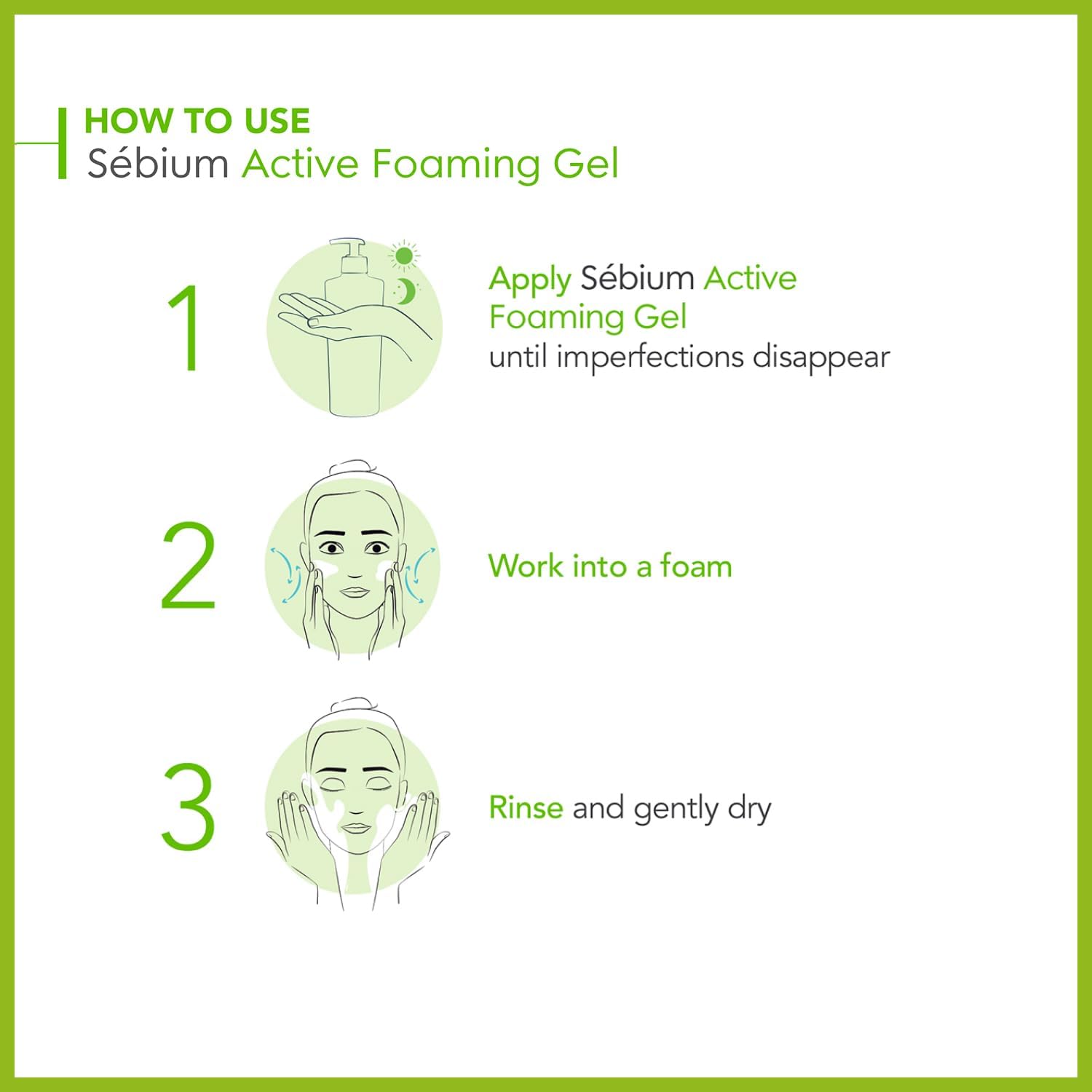 HOW TO USE
Sébium Active Foaming Gel

1

Apply Sébium Active Foaming Gel until imperfections disappear

2

Work into a foam

3

Rinse and gently dry