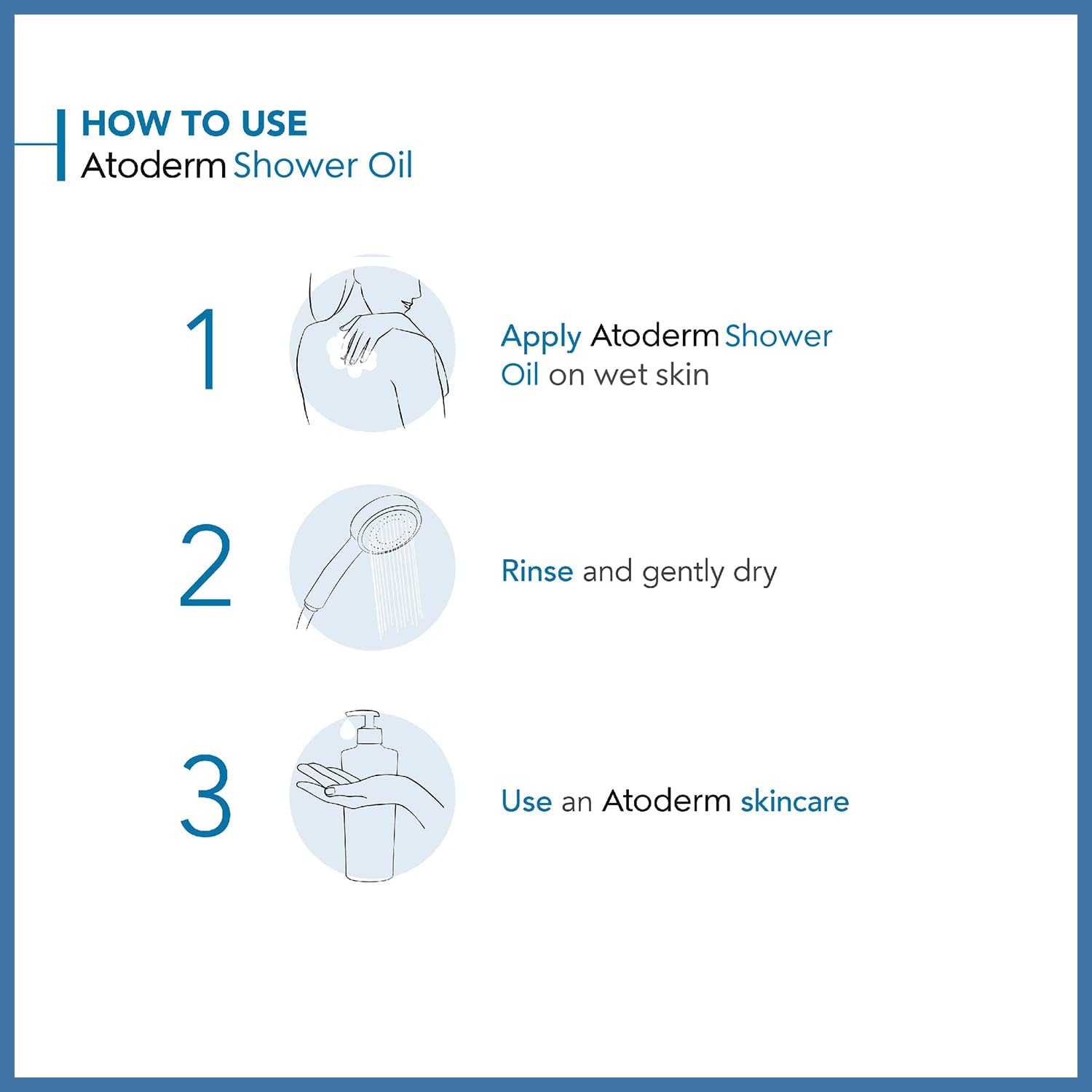 HOW TO USE
Atoderm Shower Oil

1

Apply Atoderm Shower Oil on wet skin

2

Rinse and gently dry

3

Use an Atoderm skincare