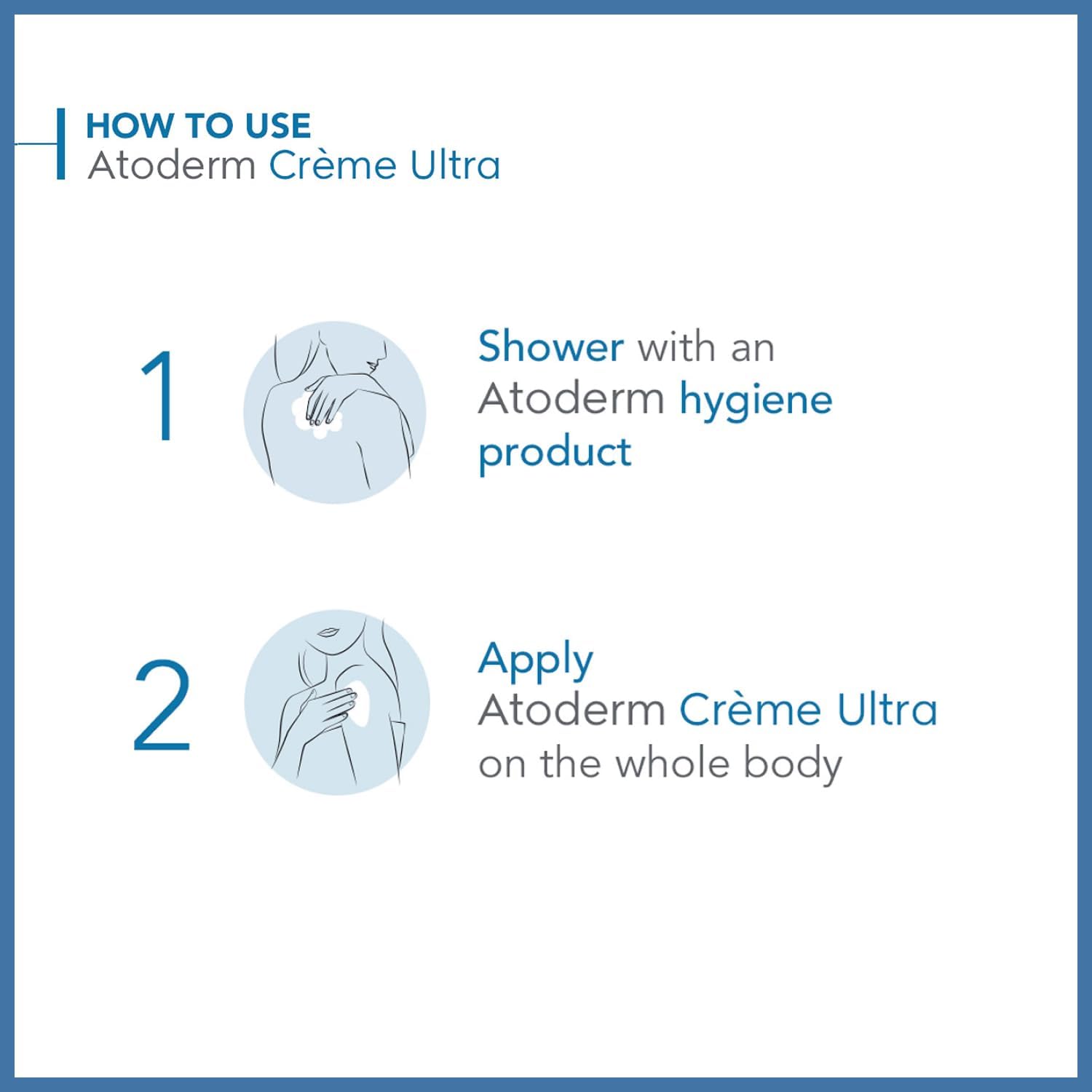 HOW TO USE
Atoderm Crème Ultra

1

Shower with an Atoderm hygiene product

2

Apply
Atoderm Crème Ultra
on the whole body