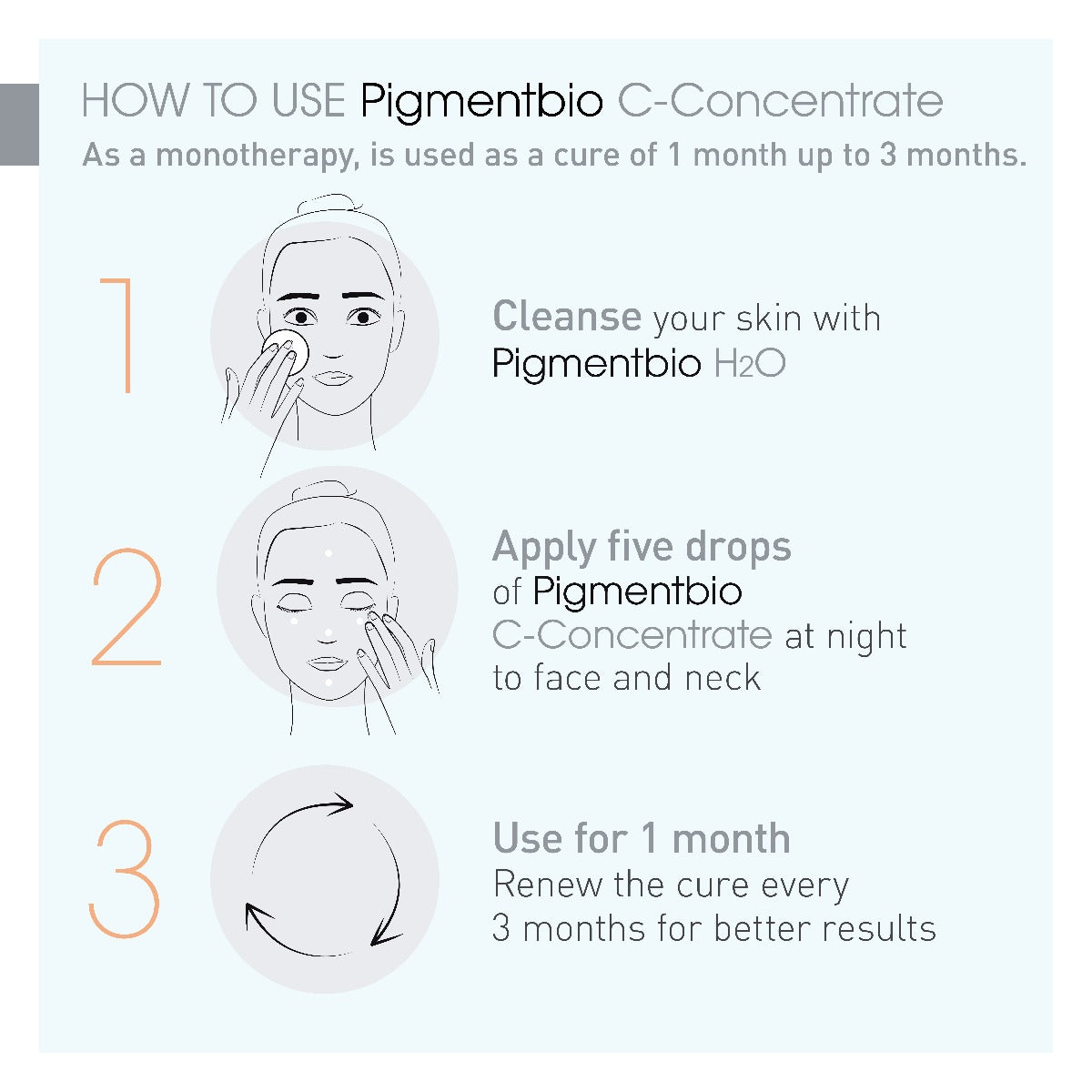 HOW TO USE Pigmentbio C-Concentrate

As a monotherapy, is used as a cure of 1 month up to 3 months.

1

Cleanse your skin with Pigmentbio $H_2O$

2

Apply five drops of Pigmentbio C-Concentrate at night to face and neck

3

Use for 1 month
Renew the cure every 3 months for better results