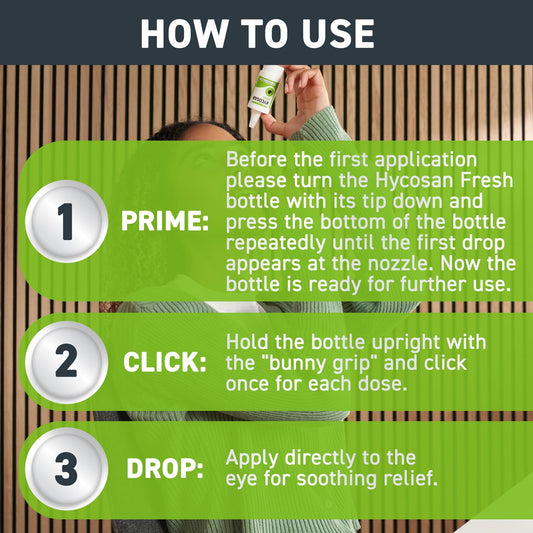 HOW TO USE

HYCOSAN

1 PRIME: Before the first application please turn the Hycosan Fresh bottle with its tip down and press the bottom of the bottle repeatedly until the first drop appears at the nozzle. Now the bottle is ready for further use.

2 CLICK: Hold the bottle upright with the "bunny grip" and click once for each dose.

3 DROP: Apply directly to the eye for soothing relief.